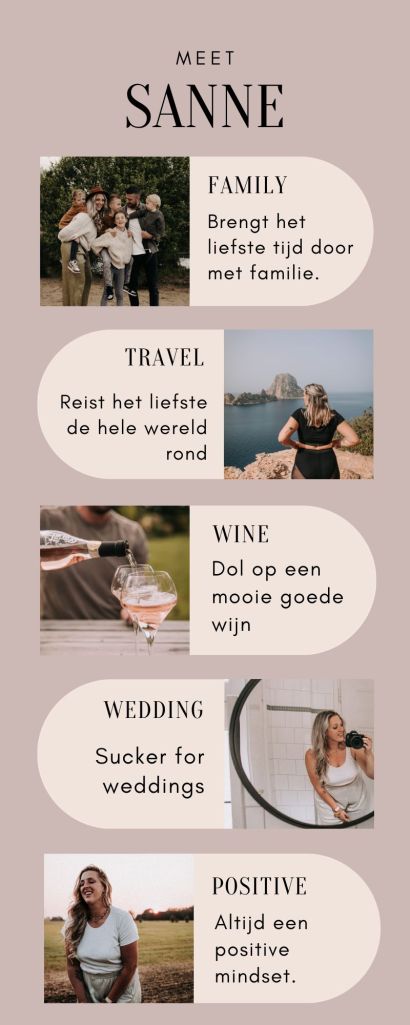 MEET
SANNE

FAMILY
Brengt het liefste tijd door met familie.

TRAVEL
Reist het liefste de hele wereld rond

WINE
Dol op een mooie goede wijn

WEDDING
Sucker for weddings

POSITIVE
Altijd een positive mindset.